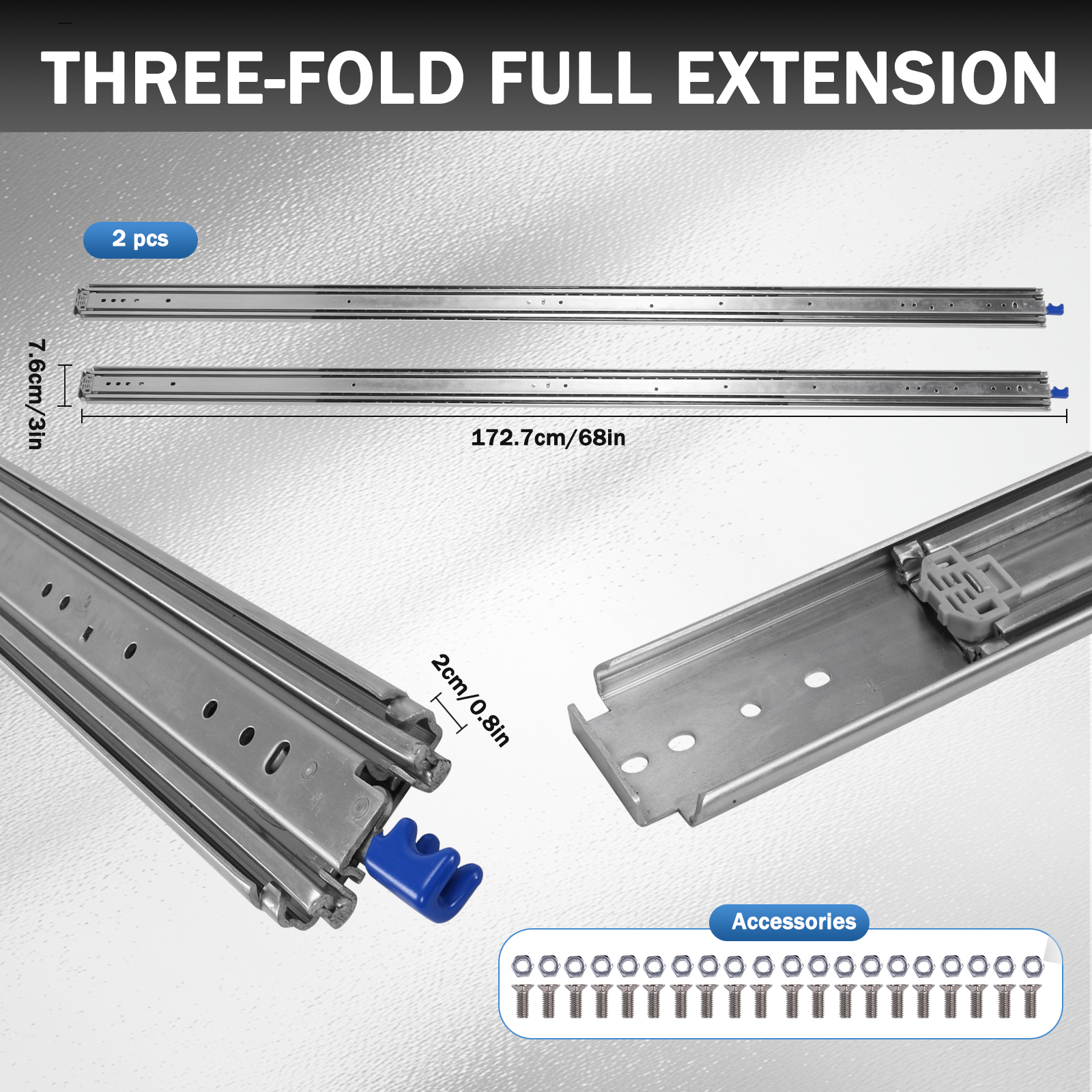 THREE-FOLD FULL EXTENSION

2 pcs

7.6cm/3in

172.7cm/68in

2cm/0.8in

Accessories